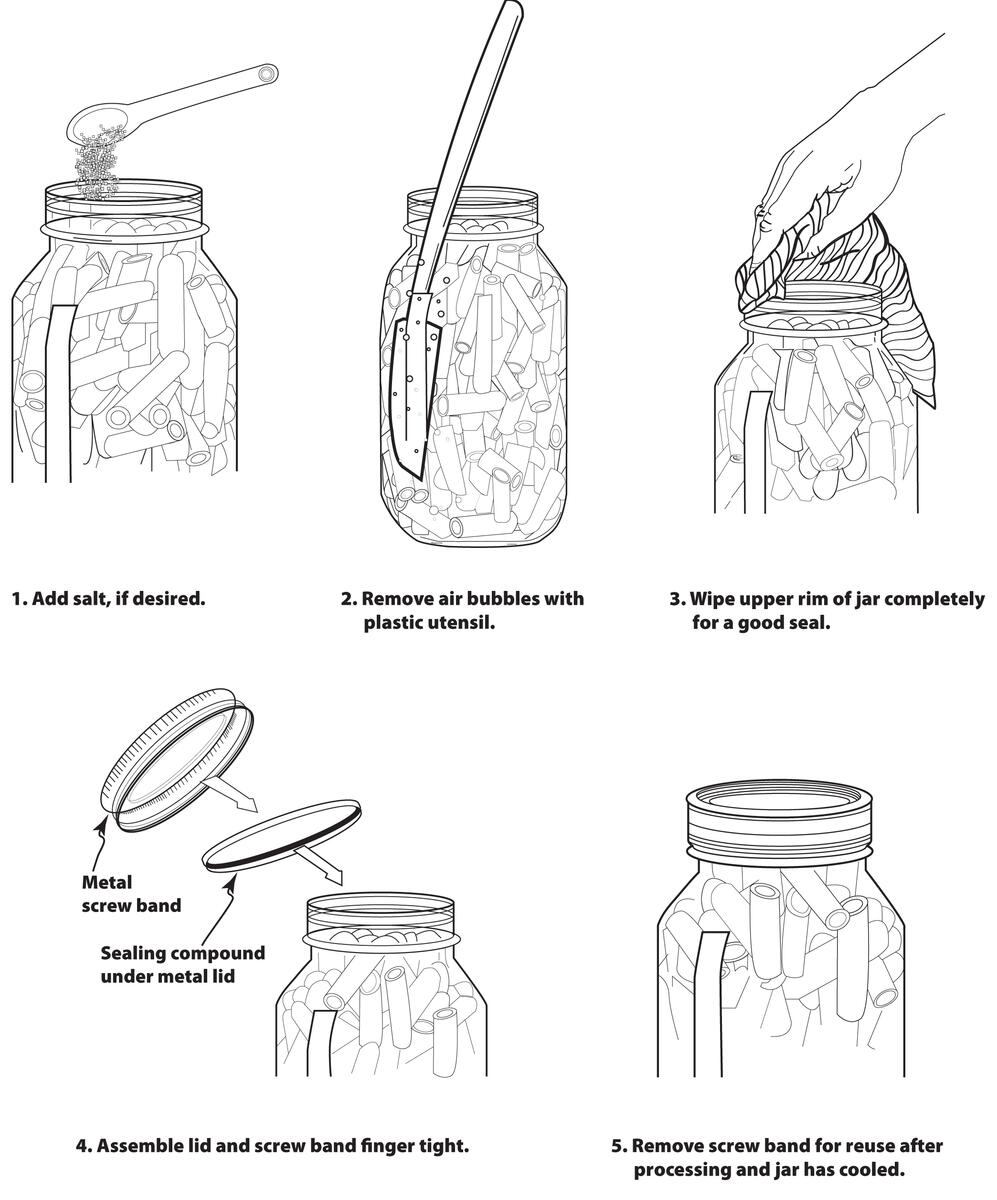 1. Add salt, if desired.

2. Remove air bubbles with plastic utensil.

3. Wipe upper rim of jar completely for a good seal.

Metal screw band

Sealing compound under metal lid

4. Assemble lid and screw band finger tight.

5. Remove screw band for reuse after processing and jar has cooled.